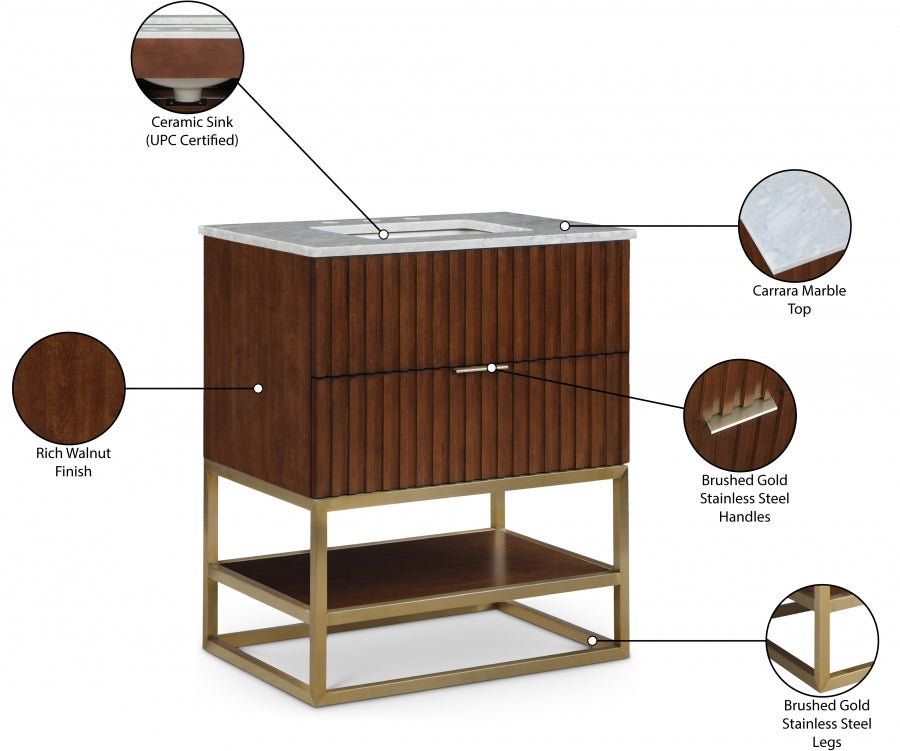 Ceramic Sink
(UPC Certified)

Carrara Marble
Top

Rich Walnut
Finish

Brushed Gold
Stainless Steel
Handles

Brushed Gold
Stainless Steel
Legs