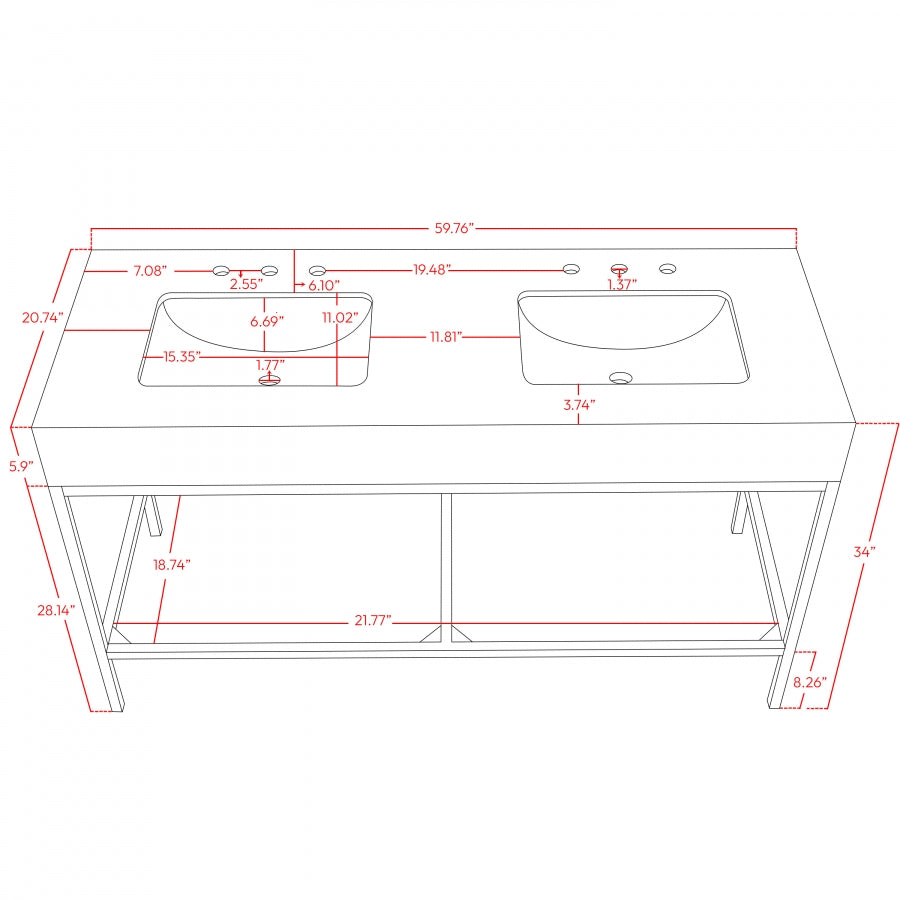 59.76”
7.08”
2.55”
6.10”
19.48”
1.37”
20.74”
6.69”
11.02”
11.81”
15.35”
1.77”
3.74”
5.9”
18.74”
34”
28.14”
21.77”
8.26”