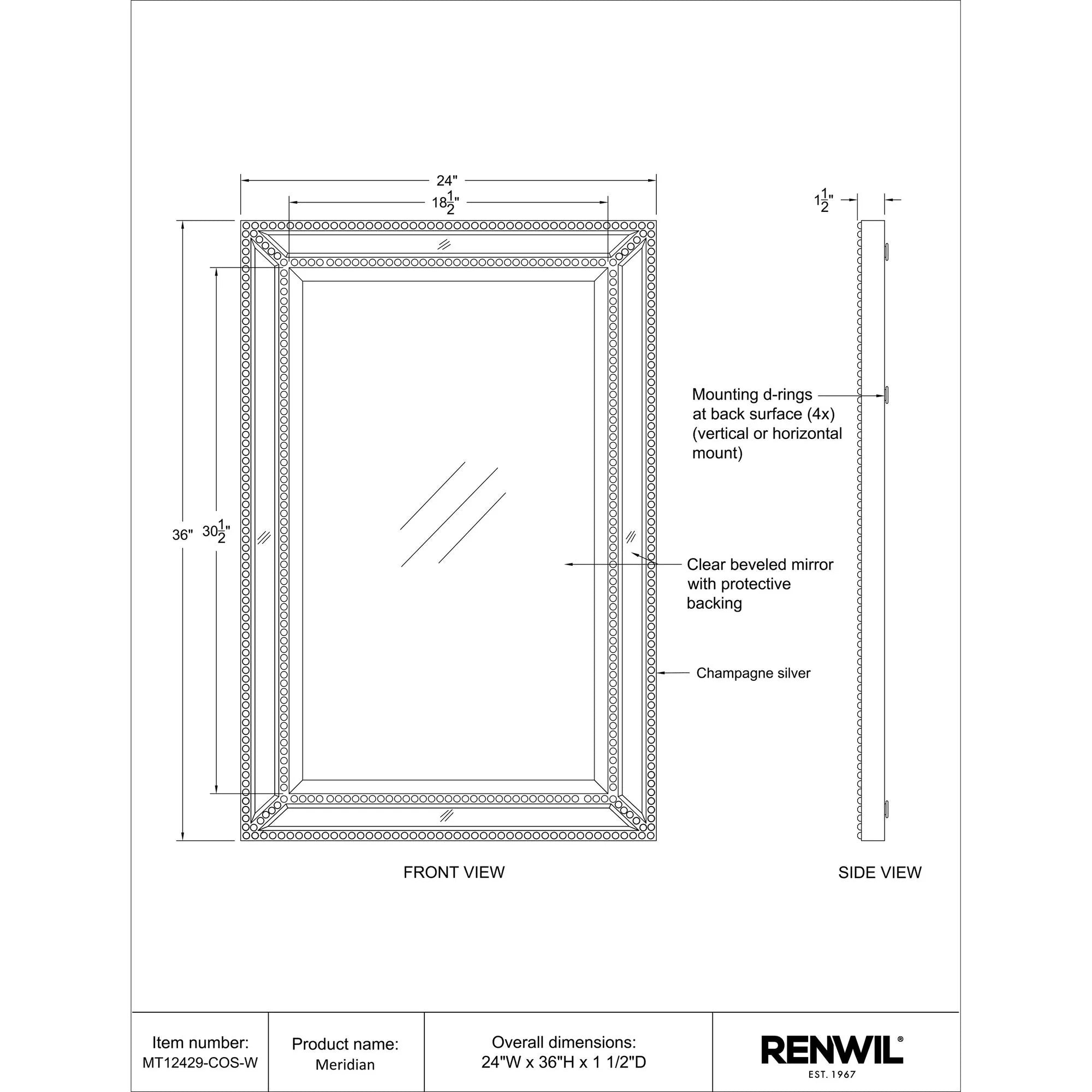 24"

$18\frac{1}{2}$"

$1\frac{1}{2}$"

36"

$30\frac{1}{2}$"

Mounting d-rings at back surface (4x) (vertical or horizontal mount)

Clear beveled mirror with protective backing

Champagne silver

FRONT VIEW

SIDE VIEW

| Item number: MT12429-COS-W | Product name: Meridian | Overall dimensions: 24"W x 36"H x 1 1/2"D | RENWIL® EST. 1967 |
|---|---|---|---|