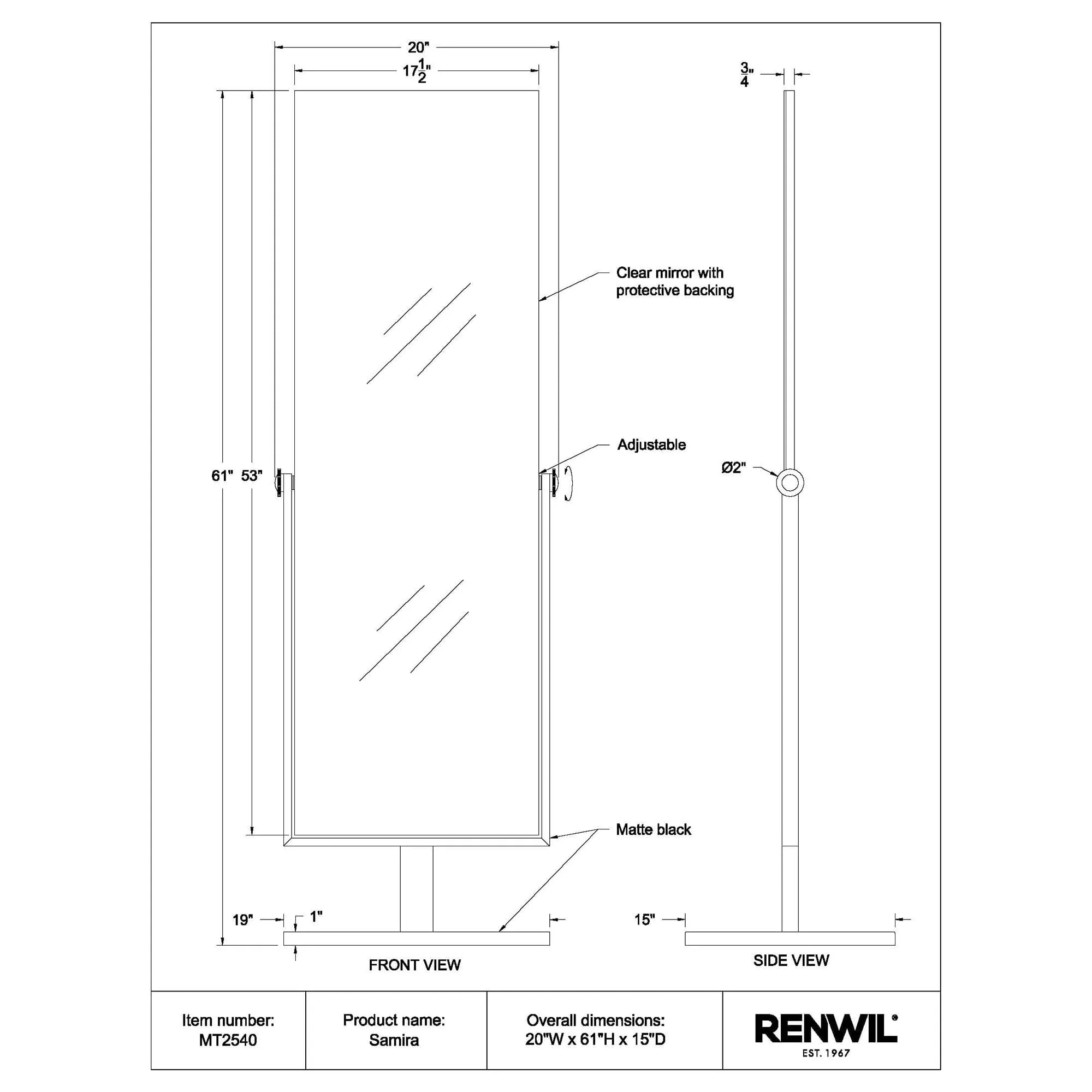 20"

$17\frac{1}{2}$"

$\frac{3}{4}$"

Clear mirror with protective backing

Adjustable

Ø2"

61" 53"

Matte black

19" 1"

15"

FRONT VIEW

SIDE VIEW

| Item number: MT2540 | Product name: Samira | Overall dimensions: 20"W x 61"H x 15"D | RENWIL® EST. 1967 |
|---|---|---|---|