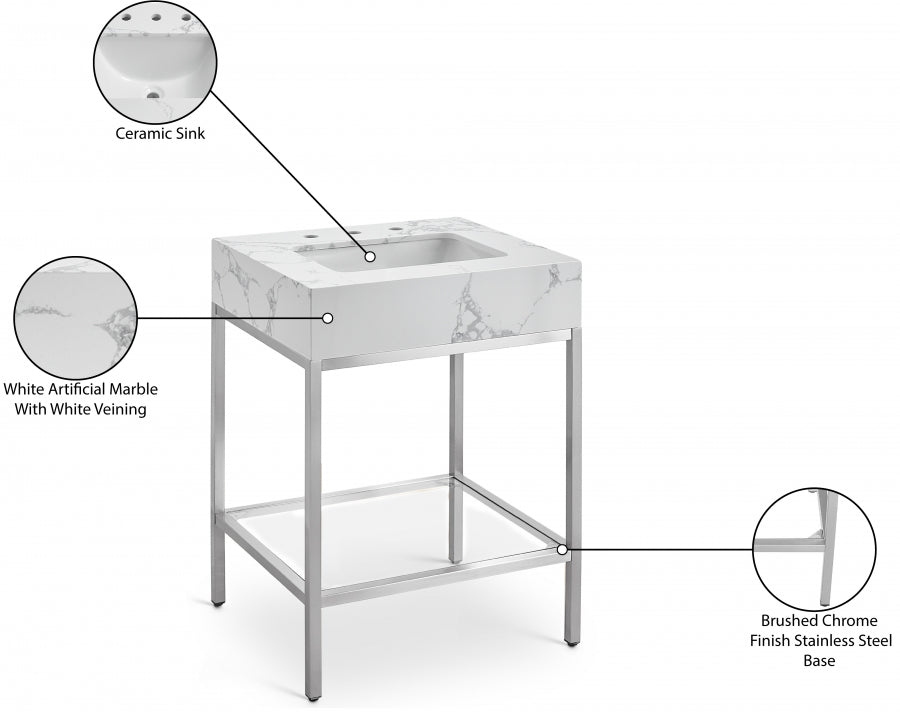 Ceramic Sink

White Artificial Marble With White Veining

Brushed Chrome Finish Stainless Steel Base