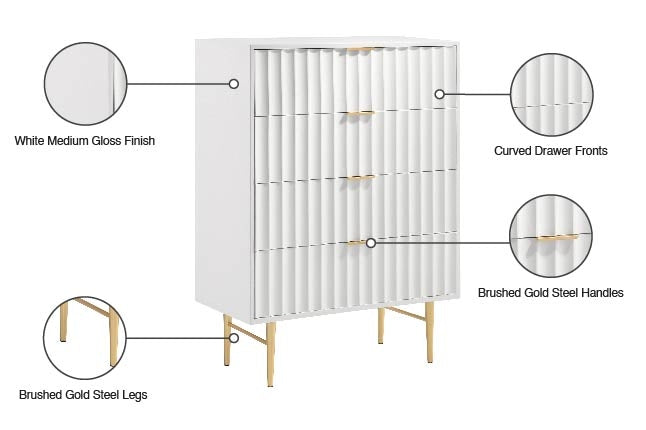 White Medium Gloss Finish

Curved Drawer Fronts

Brushed Gold Steel Handles

Brushed Gold Steel Legs